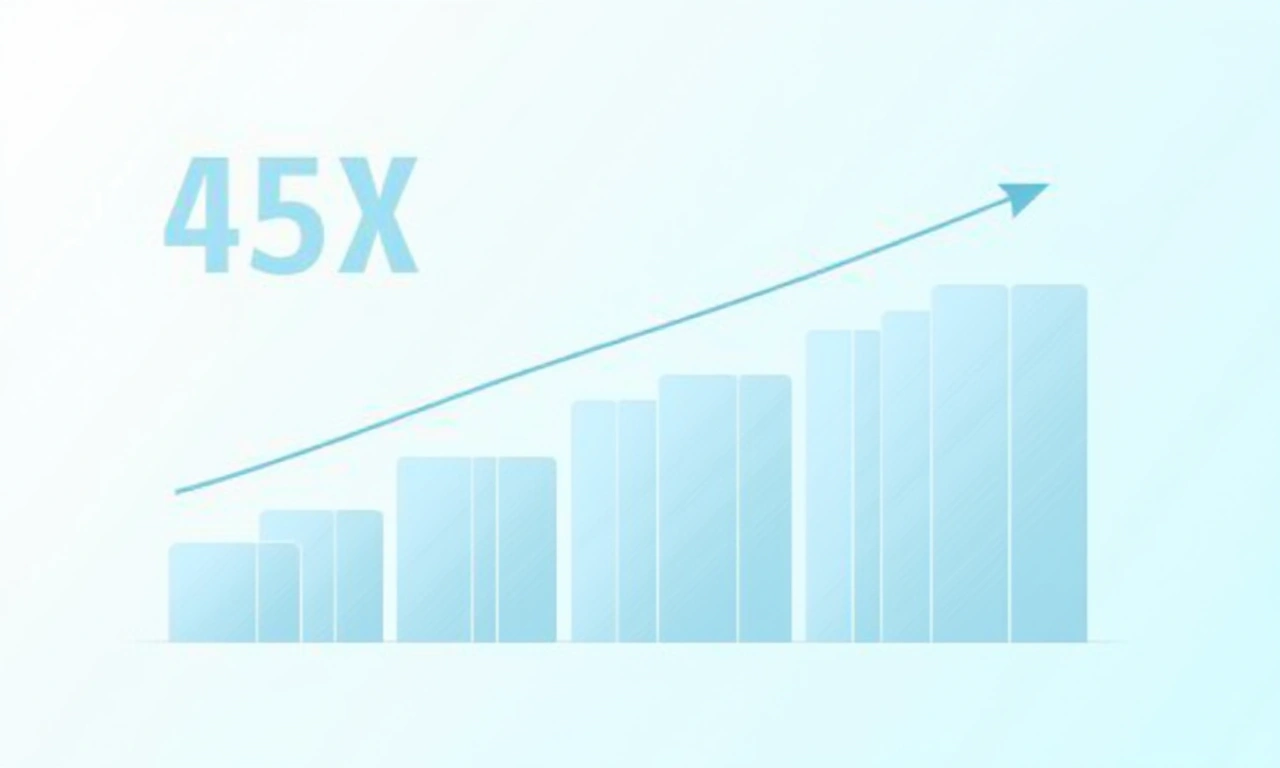 45X